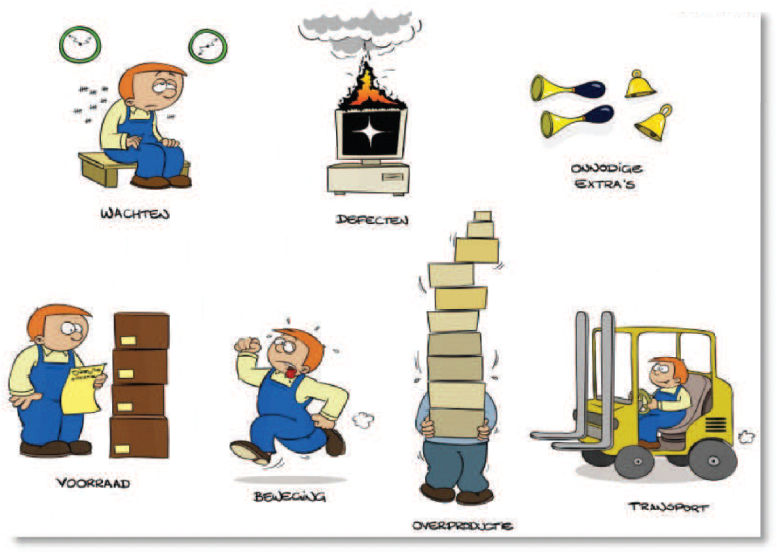 WACHTEN

DEFECTEN

ONNODIGE EXTRA'S

VOORRAAD

BEWEGING

OVERPRODUCTIE

TRANSPORT